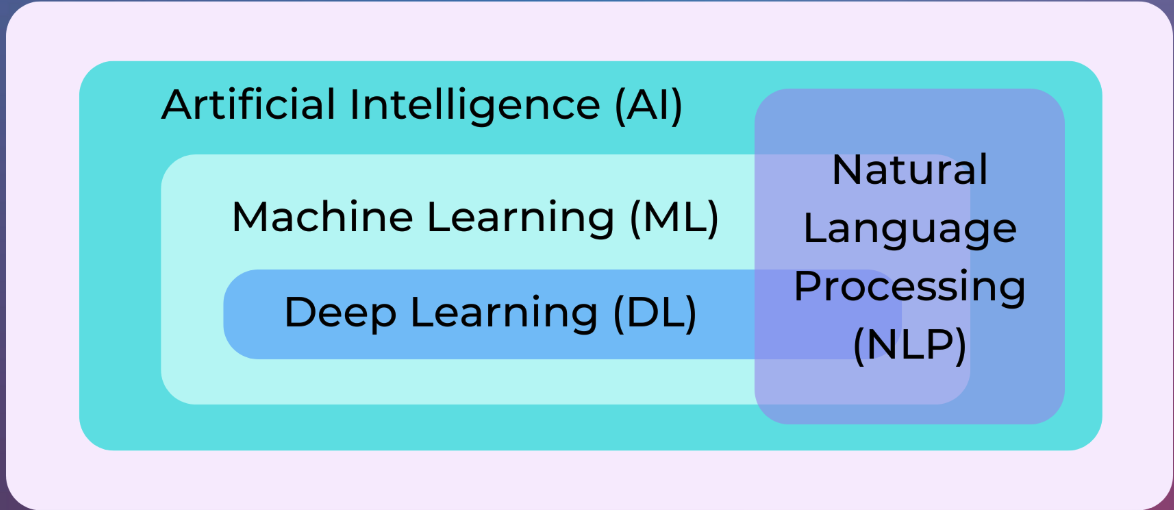 Artificial Intelligence (AI)

Machine Learning (ML)

Deep Learning (DL)

Natural Language Processing (NLP)